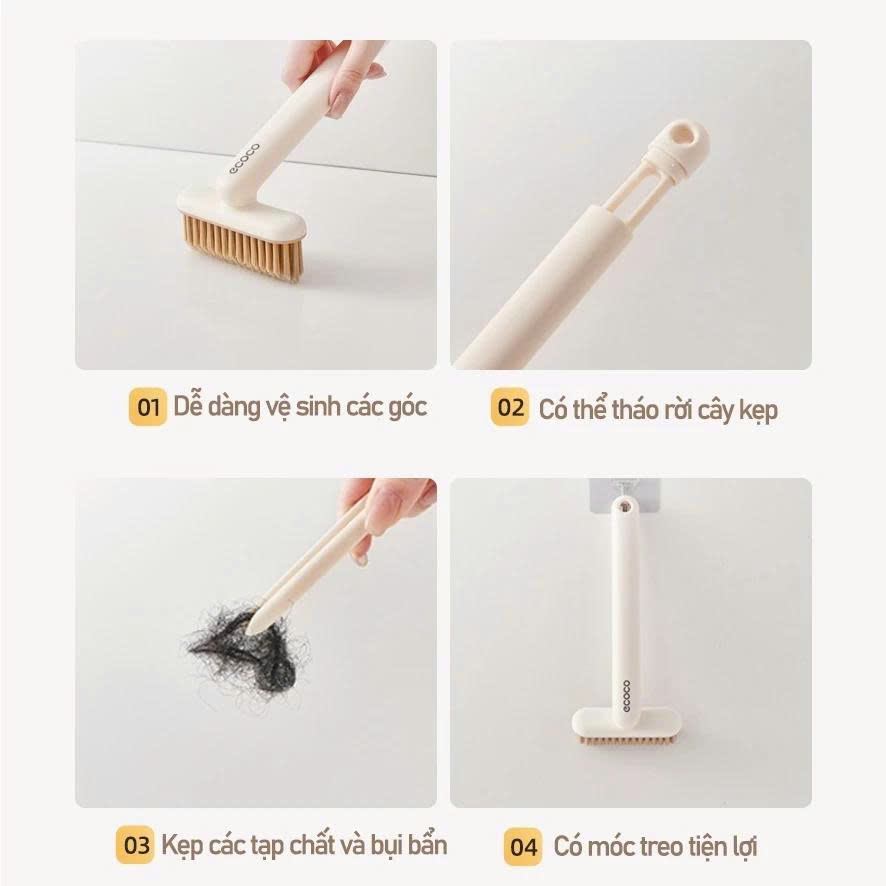 ecoco

01 Dễ dàng vệ sinh các góc

02 Có thể tháo rời cây kẹp

03 Kẹp các tạp chất và bụi bẩn

ecoco

04 Có móc treo tiện lợi