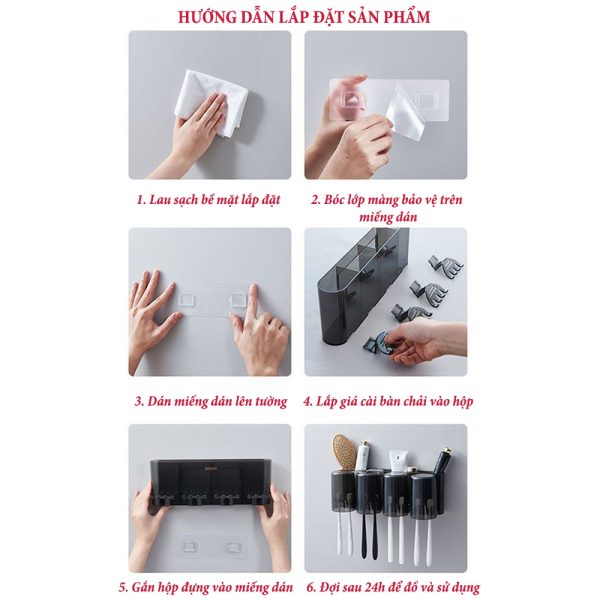 HƯỚNG DẪN LẮP ĐẶT SẢN PHẨM

1. Lau sạch bề mặt lắp đặt

2. Bóc lớp màng bảo vệ trên miếng dán

3. Dán miếng dán lên tường

4. Lắp giá cài bàn chải vào hộp

5. Gắn hộp đựng vào miếng dán

6. Đợi sau 24h để đồ và sử dụng