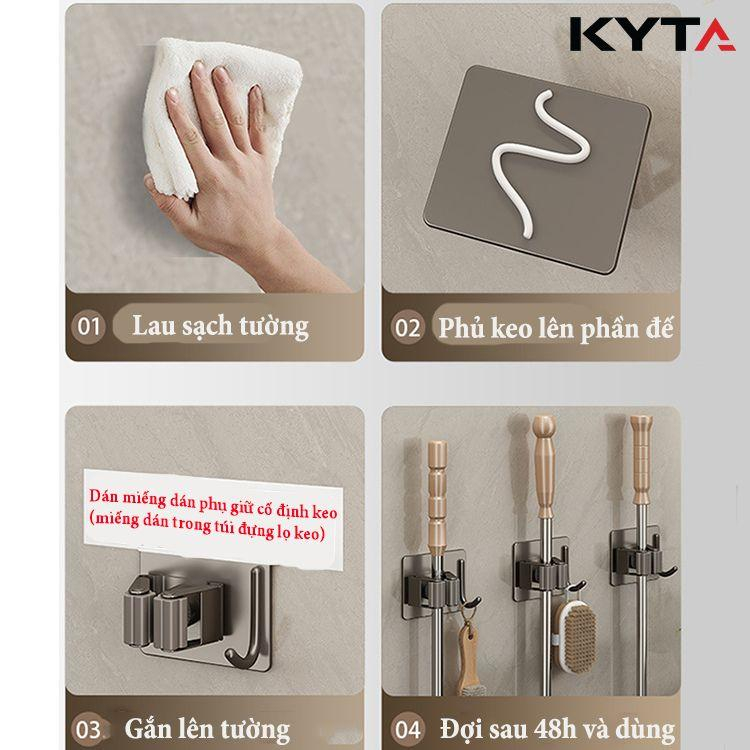 KYTA

01 Lau sạch tường

02 Phủ keo lên phần đế

Dán miếng dán phụ giữ cố định keo (miếng dán trong túi đựng lọ keo)

03. Gắn lên tường

04 Đợi sau 48h và dùng