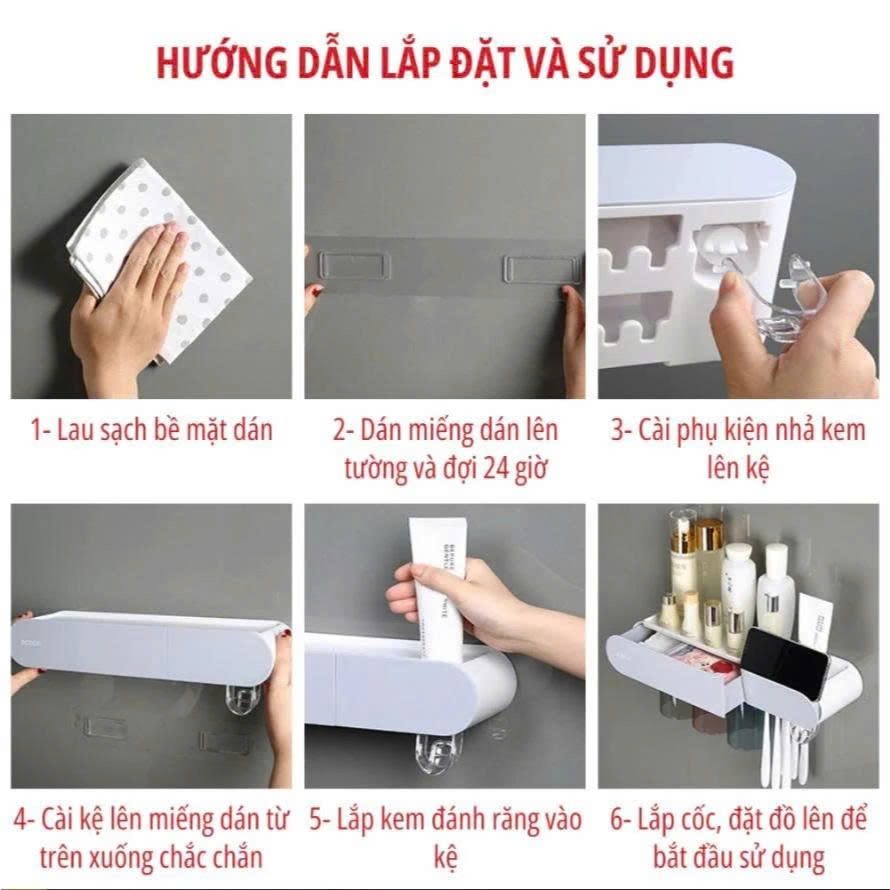 HƯỚNG DẪN LẮP ĐẶT VÀ SỬ DỤNG

1- Lau sạch bề mặt dán

2- Dán miếng dán lên tường và đợi 24 giờ

3- Cài phụ kiện nhả kem lên kệ

4- Cài kệ lên miếng dán từ trên xuống chắc chắn

5- Lắp kem đánh răng vào kệ

6- Lắp cốc, đặt đồ lên để bắt đầu sử dụng